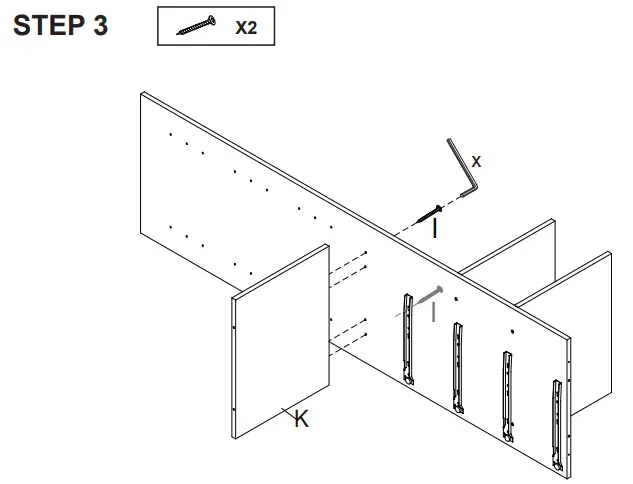 STEP 3

X2

x

I

I

K