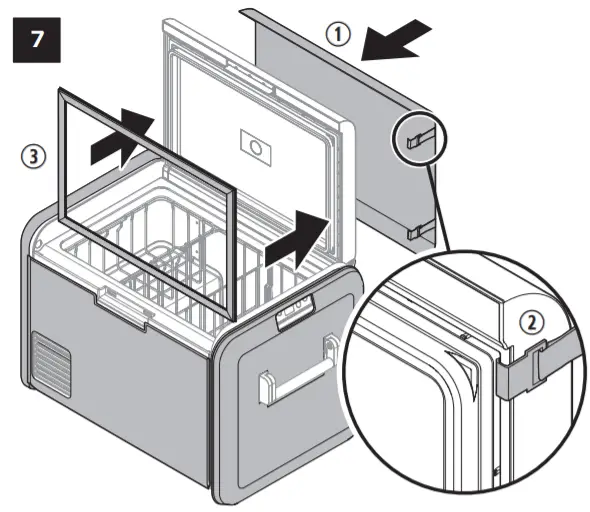 7

①

③

②