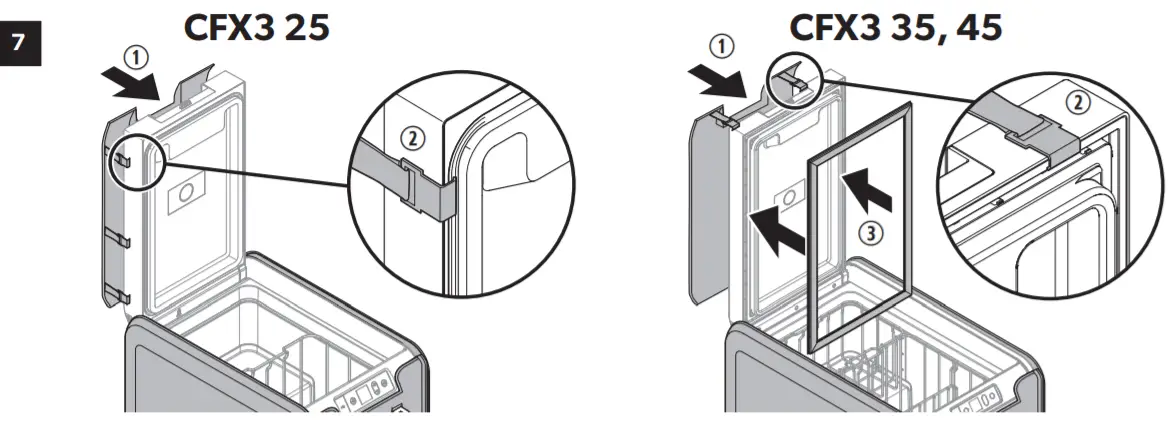 7

CFX3 25

①

②

CFX3 35, 45

①

②

③