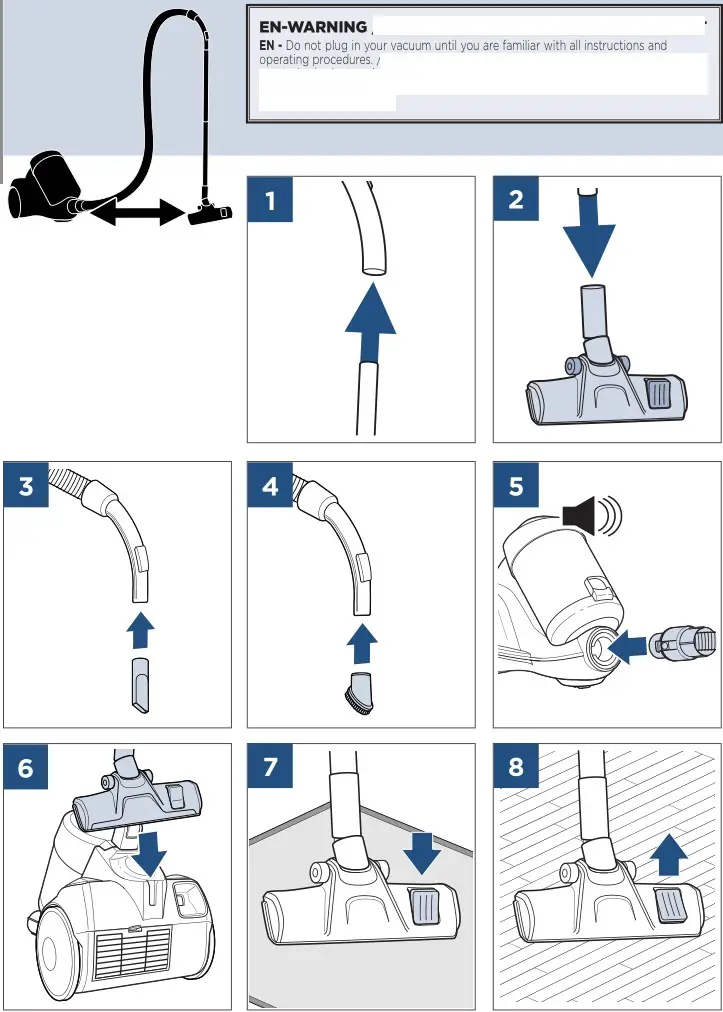 EN-WARNING
EN - Do not plug in your vacuum until you are familiar with all instructions and operating procedures. /

1

2

3

4

5

6

7

8