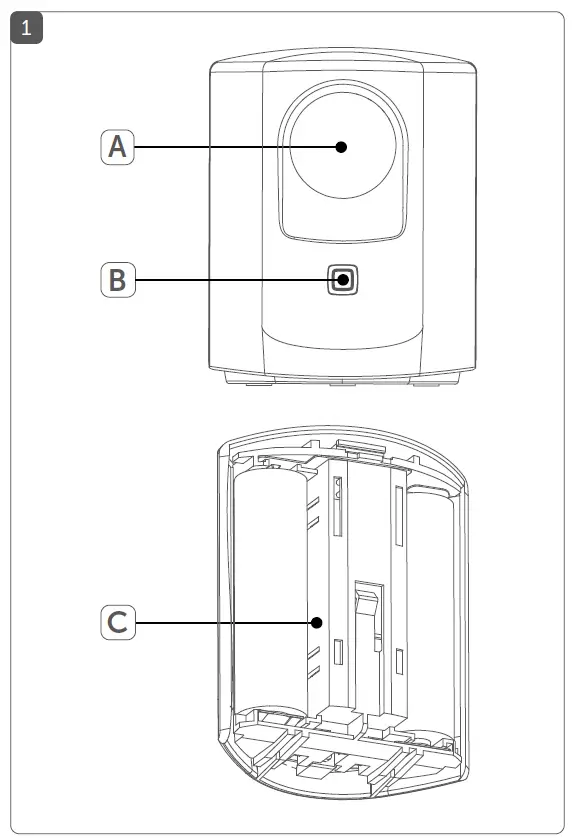 1

A

B

C