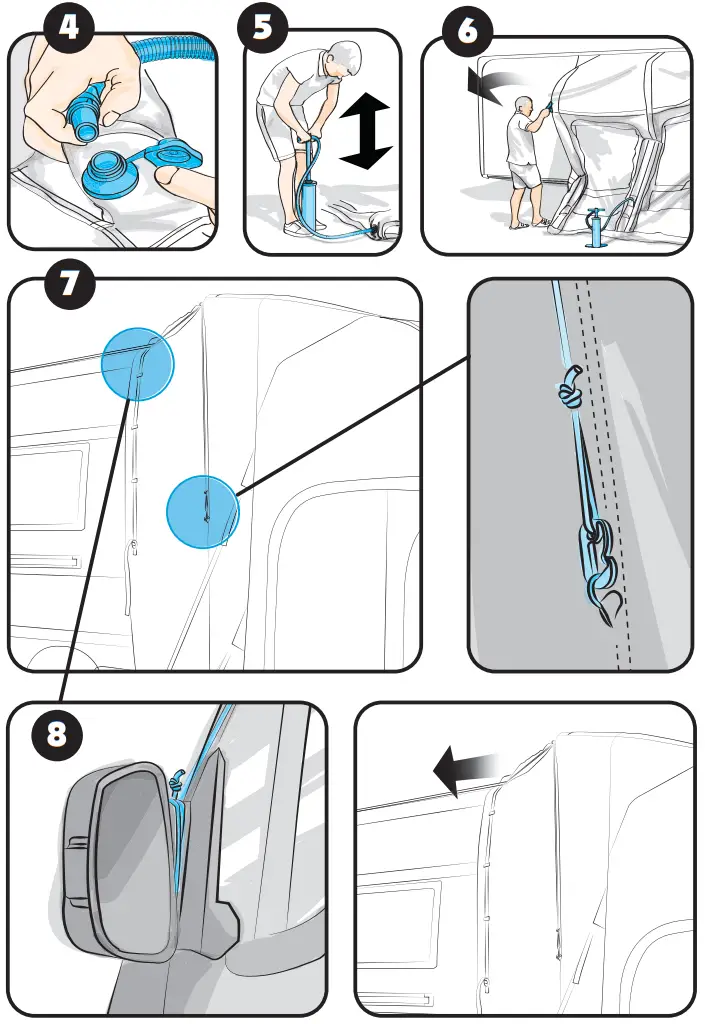 4

5

6

7

8