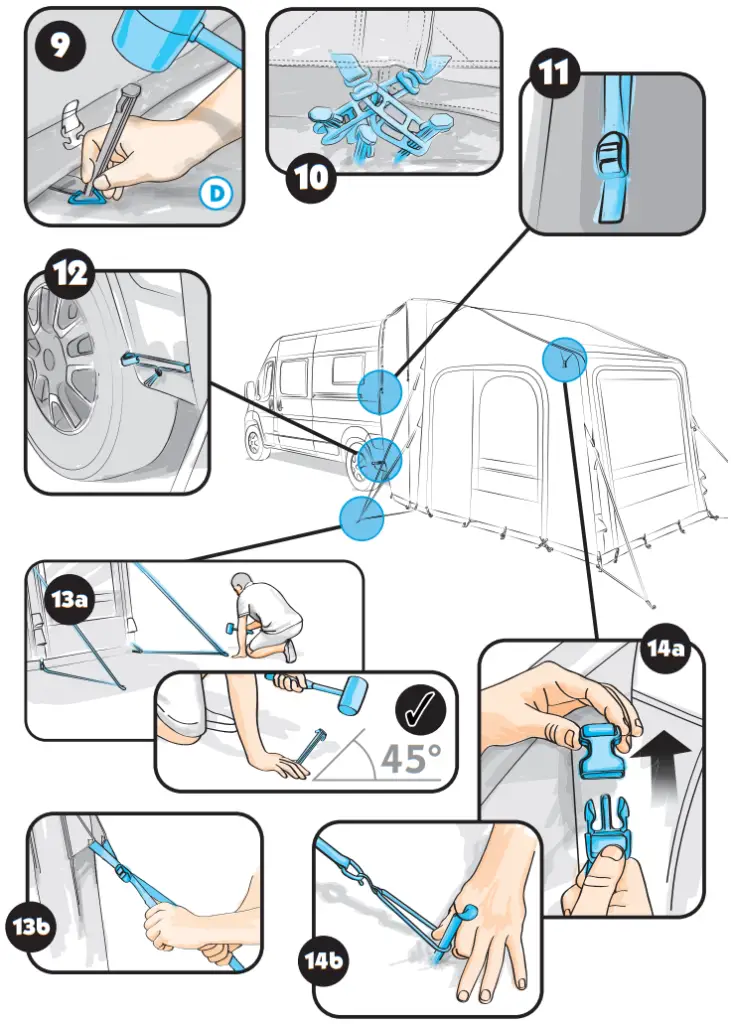 9

D

10

11

12

13a

45°

14a

13b

14b