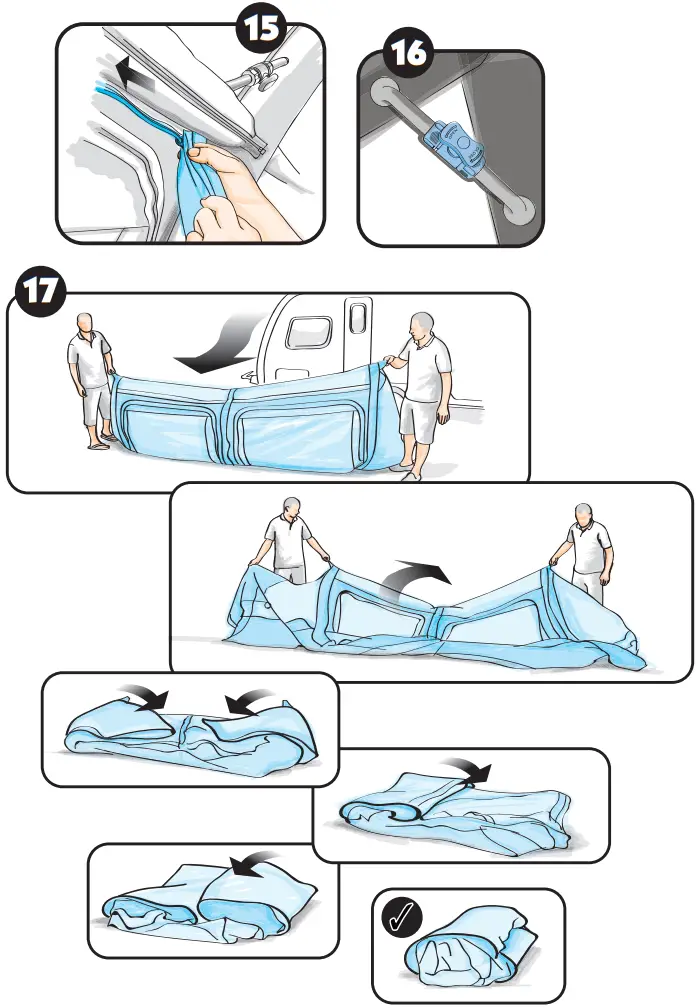 15

16

17