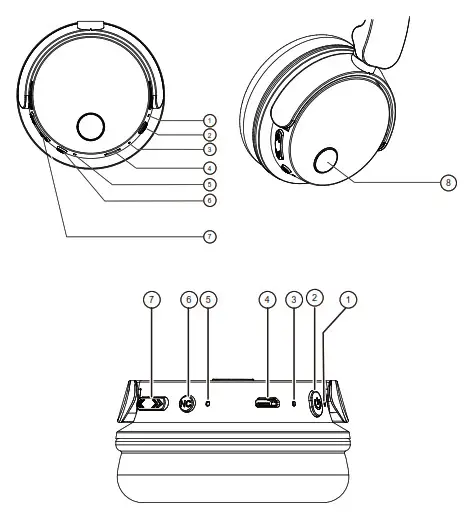 1
2
3
4
5
6
7
8
7 6 5 4 3 2 1
NC