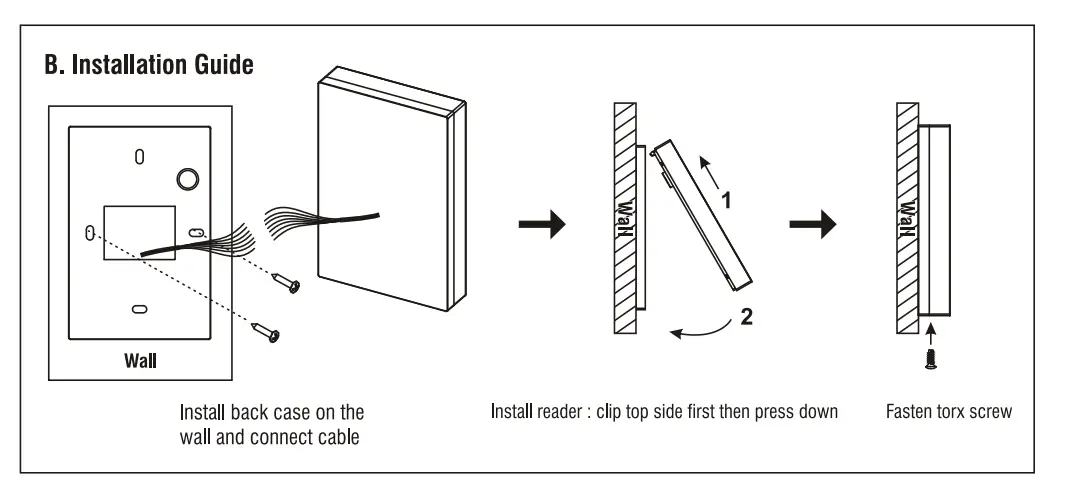 B. Installation Guide

Wall

Install back case on the wall and connect cable

Wall

1

2

Install reader : clip top side first then press down

Wall

Fasten torx screw