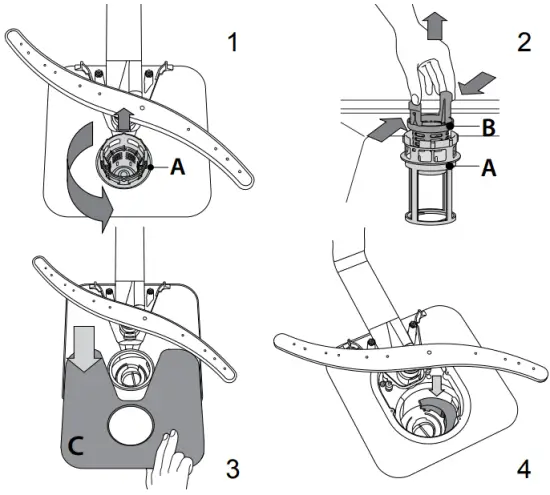 1
A
2
B
A
C
3
4