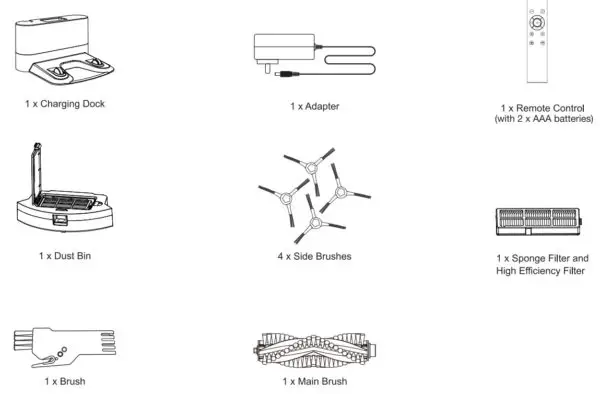 1 x Charging Dock

1 x Adapter

1 x Remote Control
(with 2 x AAA batteries)

1 x Dust Bin

4 x Side Brushes

1 x Sponge Filter and
High Efficiency Filter

1 x Brush

1 x Main Brush