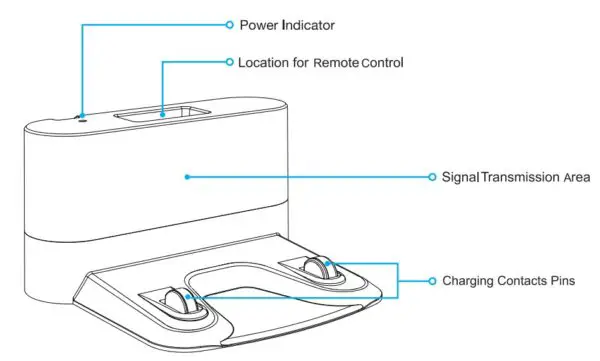 Power Indicator
Location for Remote Control
Signal Transmission Area
Charging Contacts Pins