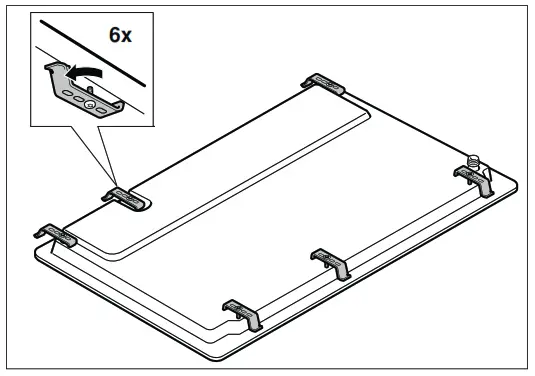 6x