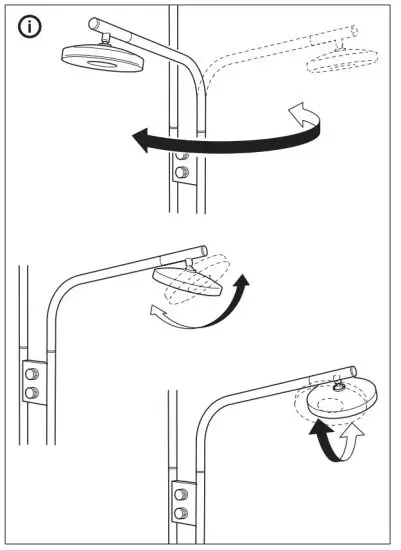 i