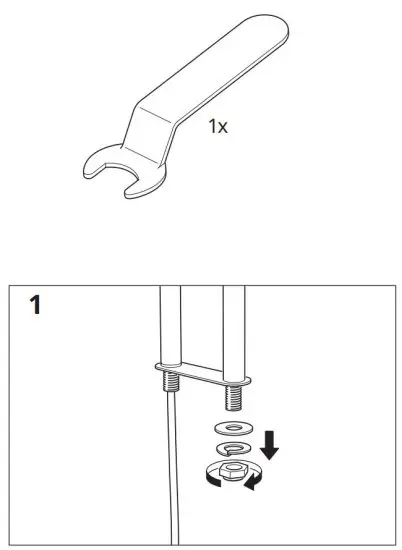 1x

1