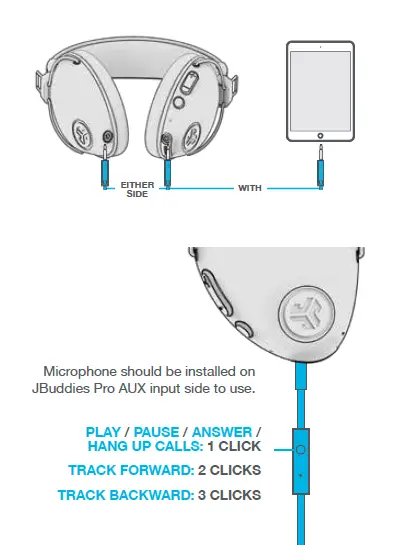 EITHER SIDE

WITH

Microphone should be installed on JBuddies Pro AUX input side to use.

PLAY / PAUSE / ANSWER / HANG UP CALLS: 1 CLICK

TRACK FORWARD: 2 CLICKS

TRACK BACKWARD: 3 CLICKS