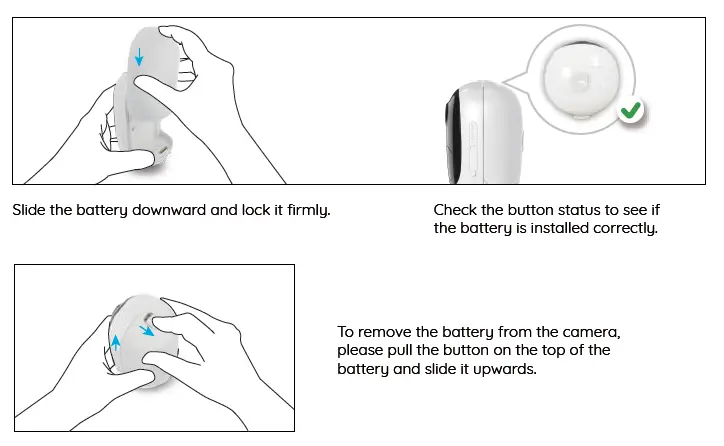 Slide the battery downward and lock it firmly.

Check the button status to see if the battery is installed correctly.

To remove the battery from the camera, please pull the button on the top of the battery and slide it upwards.