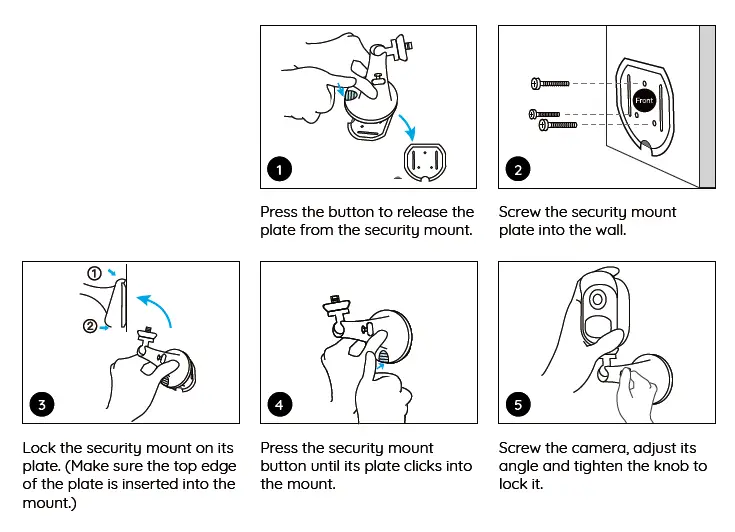 1

Press the button to release the plate from the security mount.

Front

2

Screw the security mount plate into the wall.

①

②

3

Lock the security mount on its plate. (Make sure the top edge of the plate is inserted into the mount.)

4

Press the security mount button until its plate clicks into the mount.

5

Screw the camera, adjust its angle and tighten the knob to lock it.