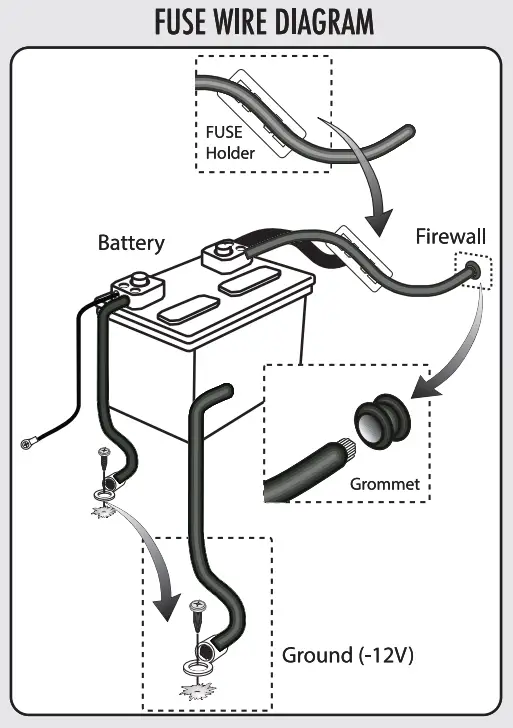 FUSE WIRE DIAGRAM

FUSE Holder

Battery

Firewall

Grommet

Ground (-12V)