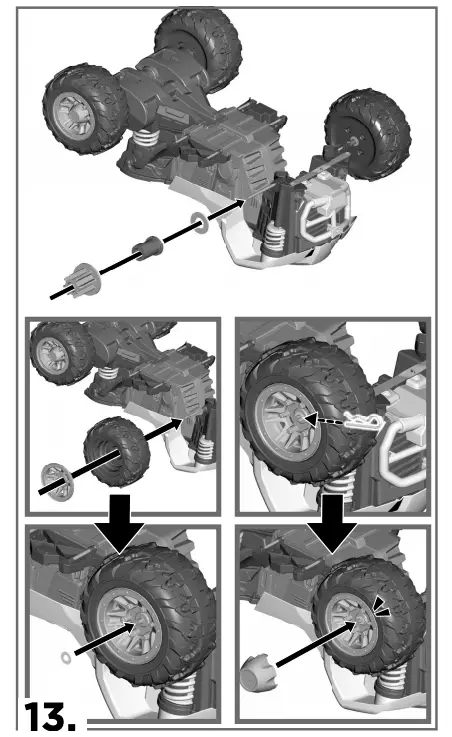 13.