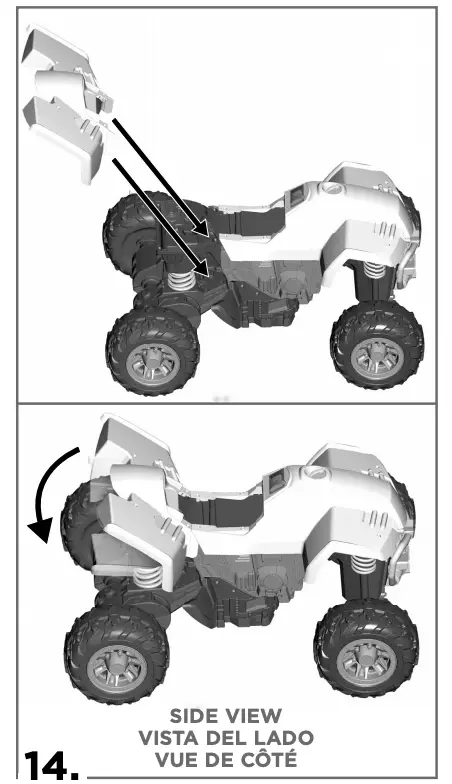 SIDE VIEW
VISTA DEL LADO
VUE DE CÔTÉ

14.