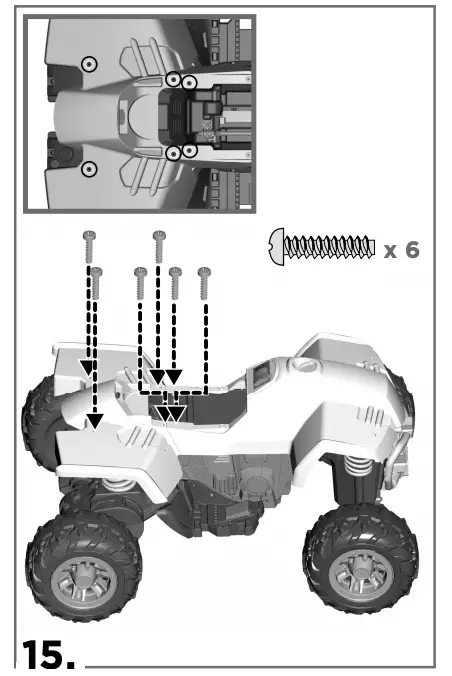 x 6

15.