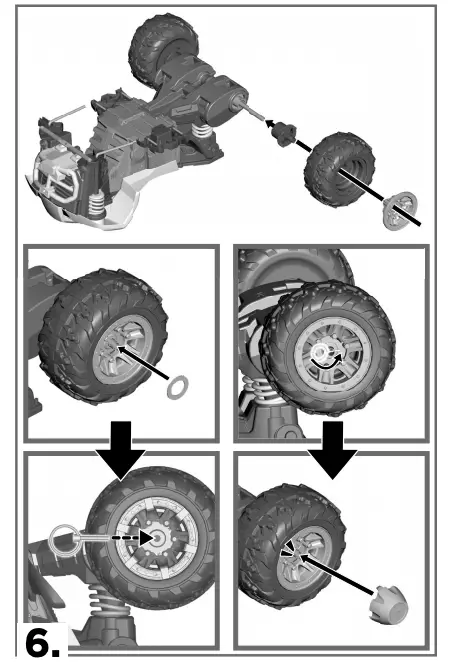 6.