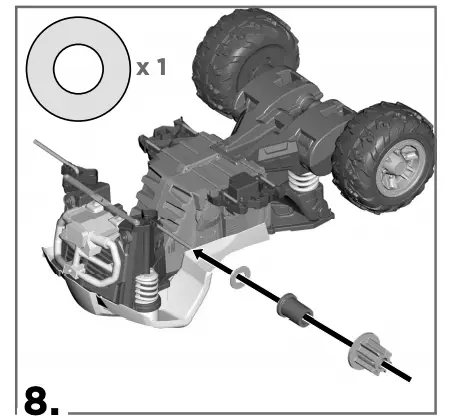 x 1

8.