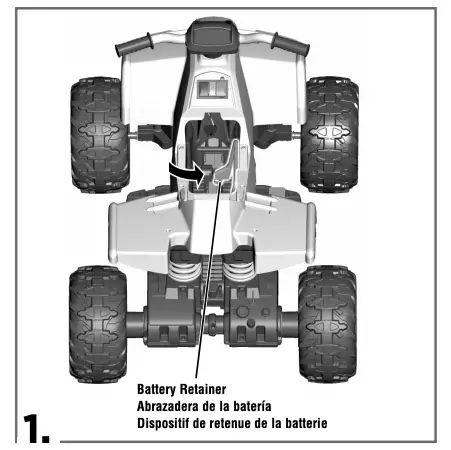 Battery Retainer
Abrazadera de la batería
Dispositif de retenue de la batterie

1.