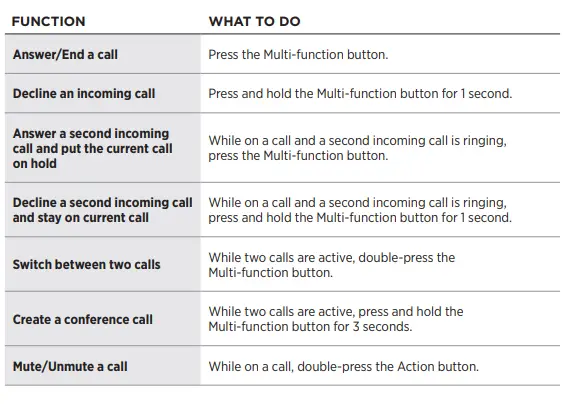 | FUNCTION | WHAT TO DO |
|---|---|
| Answer/End a call | Press the Multi-function button. |
| Decline an incoming call | Press and hold the Multi-function button for 1 second. |
| Answer a second incoming call and put the current call on hold | While on a call and a second incoming call is ringing, press the Multi-function button. |
| Decline a second incoming call and stay on current call | While on a call and a second incoming call is ringing, press and hold the Multi-function button for 1 second. |
| Switch between two calls | While two calls are active, double-press the Multi-function button. |
| Create a conference call | While two calls are active, press and hold the Multi-function button for 3 seconds. |
| Mute/Unmute a call | While on a call, double-press the Action button. |