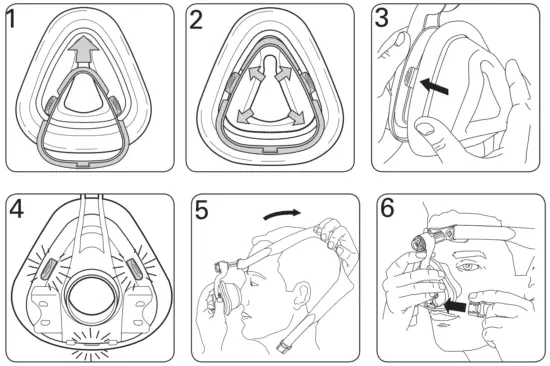 1

2

3

4

5

6