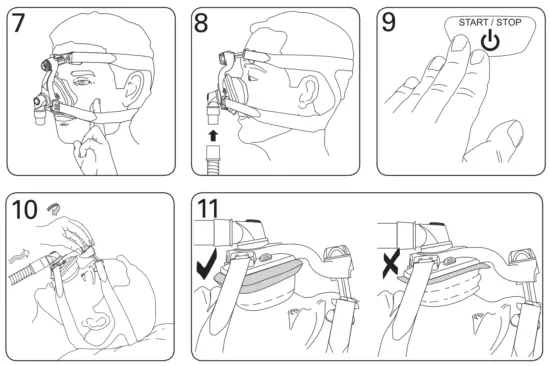 7

8

9

START / STOP

10

11