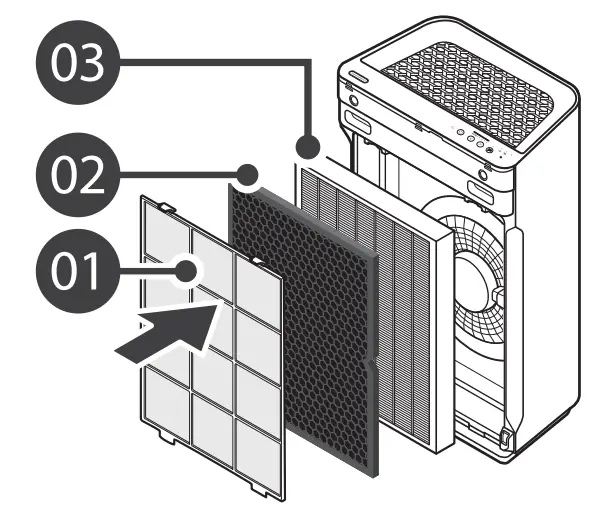 03
02
01