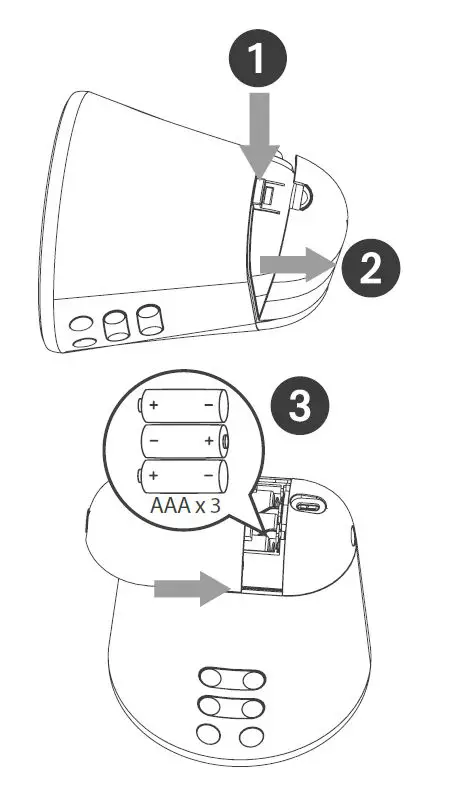 1

2

3

+ −
− +
+ −

AAA x 3