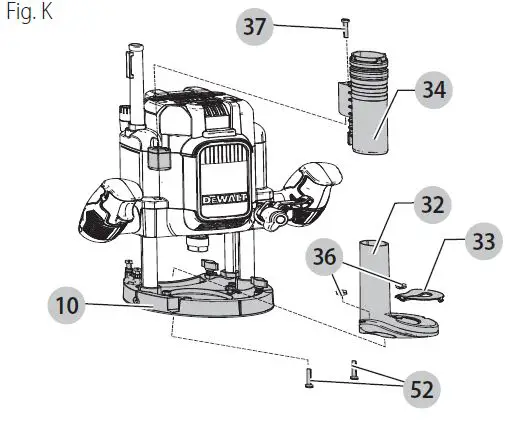 Fig. K

37

34

DEWALT

32

33

36

10

52