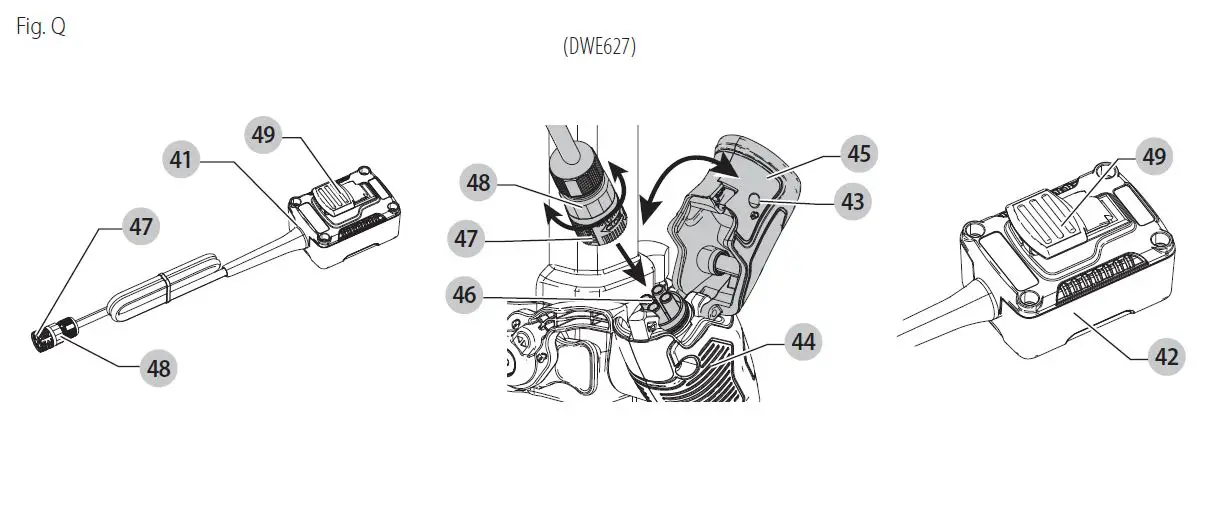 Fig. Q

(DWE627)

49
41
47
48

48
47
46
45
43
44

49
42