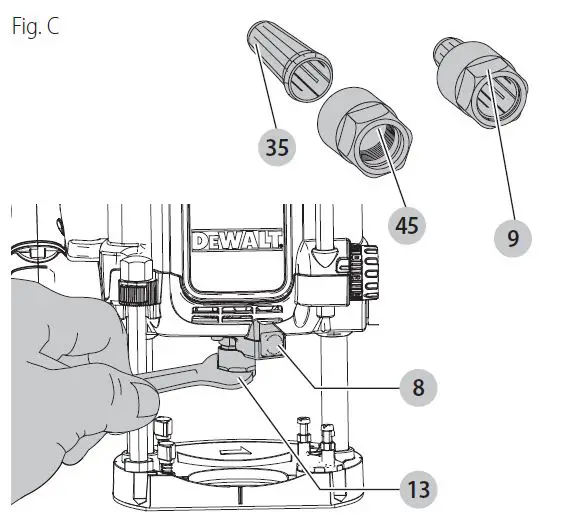 Fig. C

35

45

9

DEWALT

8

13