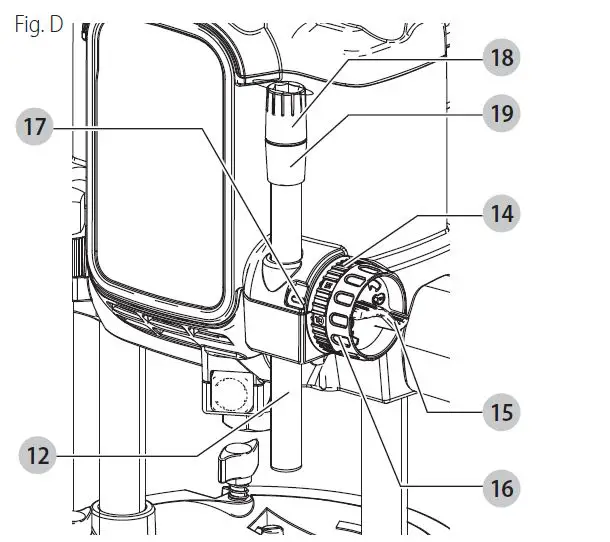 Fig. D
18
19
17
14
15
12
16