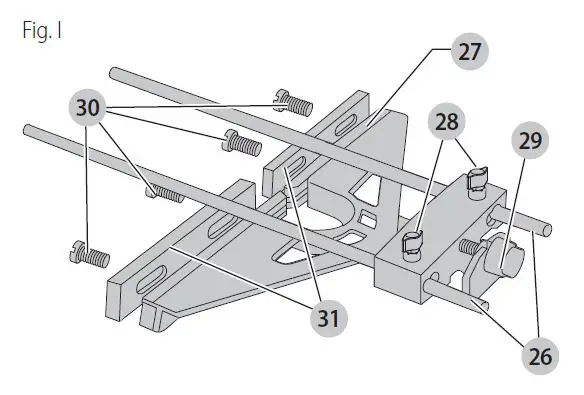 Fig. I

27

30

28

29

31

26