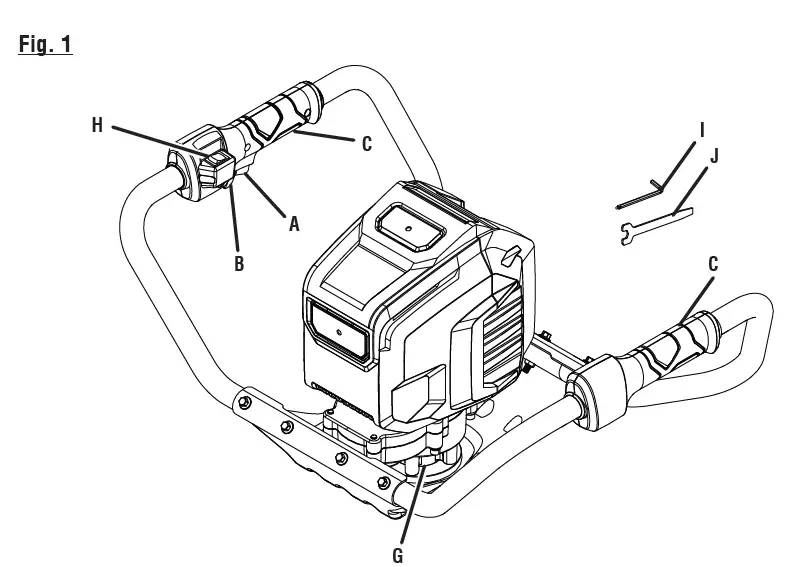 Fig. 1

H
C
I
J
A
B
C
G