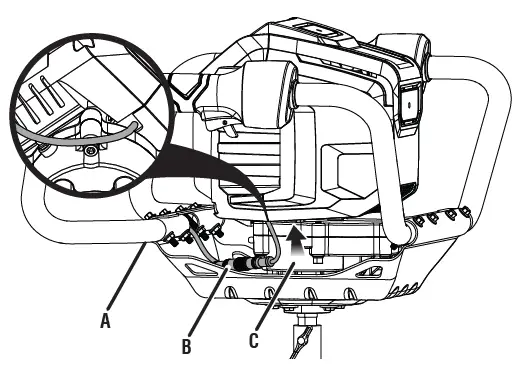 A
B
C