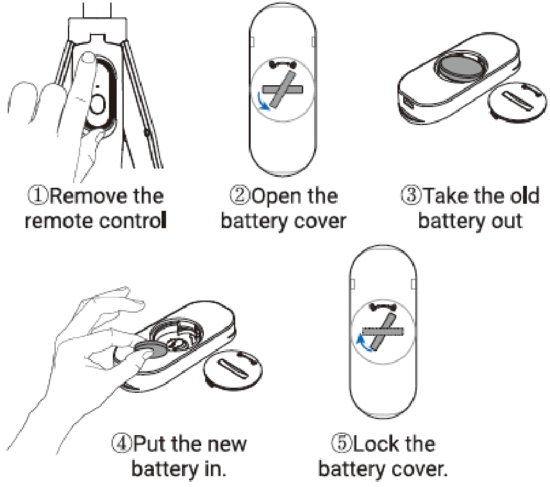 ①Remove the remote control

②Open the battery cover

③Take the old battery out

④Put the new battery in.

⑤Lock the battery cover.