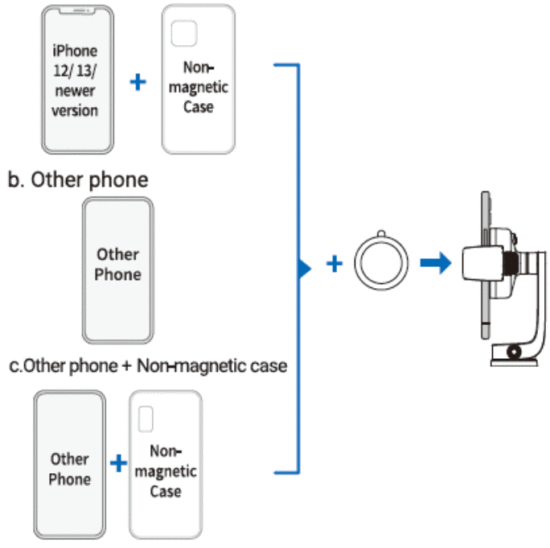 iPhone 12/ 13/ newer version

+

Non-magnetic Case

b. Other phone

Other Phone

c.Other phone + Non-magnetic case

Other Phone

+

Non-magnetic Case

+