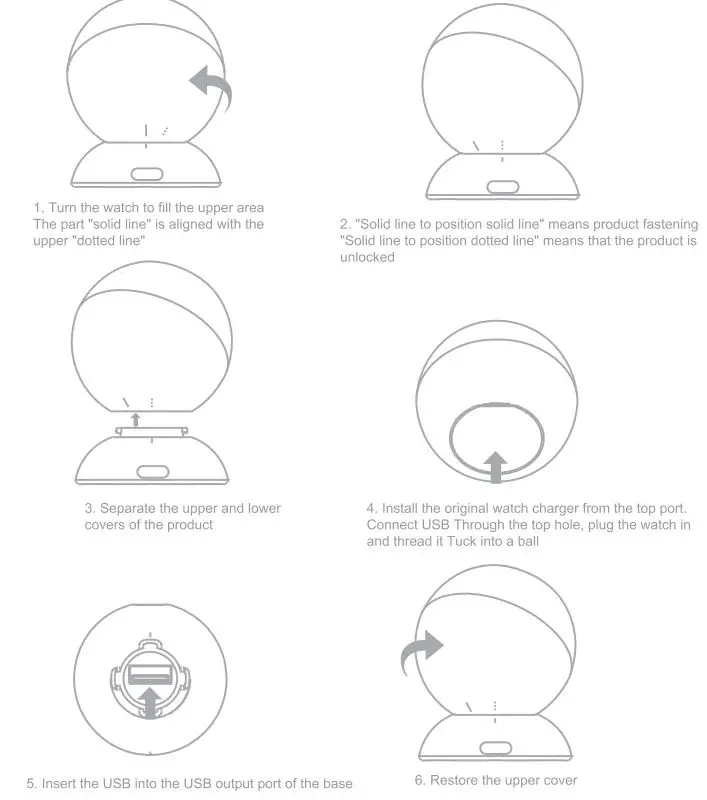 1. Turn the watch to fill the upper area
The part "solid line" is aligned with the upper "dotted line"

2. "Solid line to position solid line" means product fastening
"Solid line to position dotted line" means that the product is unlocked

3. Separate the upper and lower covers of the product

4. Install the original watch charger from the top port. Connect USB Through the top hole, plug the watch in and thread it Tuck into a ball

5. Insert the USB into the USB output port of the base

6. Restore the upper cover