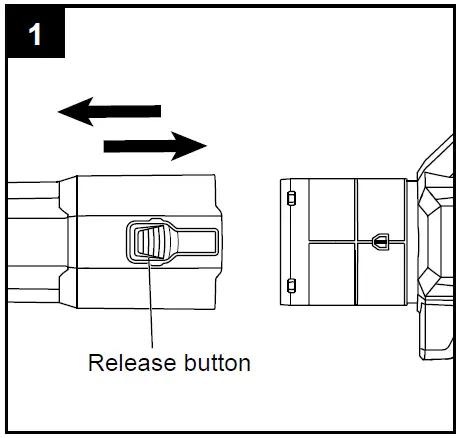 1

Release button