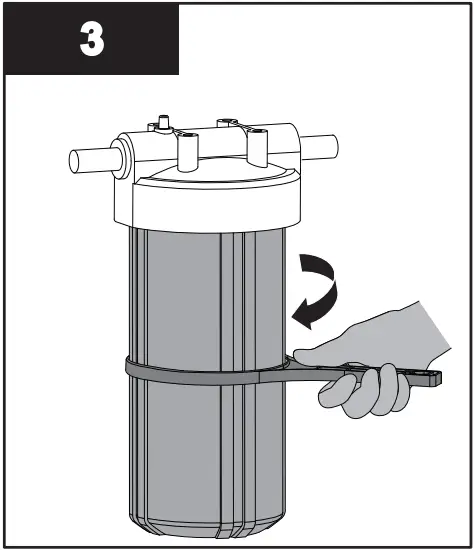 3