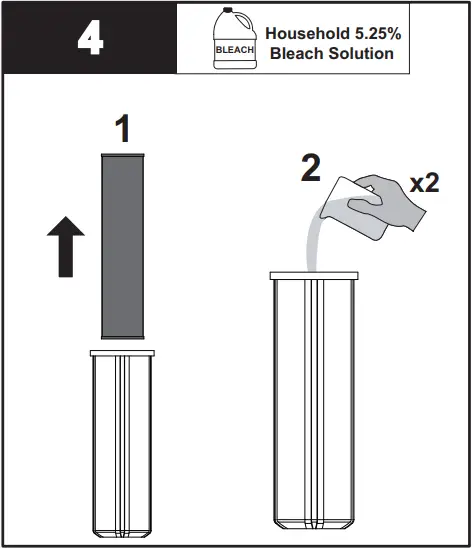 4

BLEACH

Household 5.25%
Bleach Solution

1

2

x2