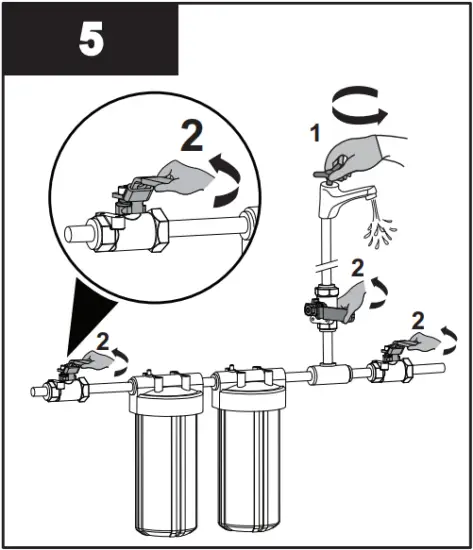 5

2

1

2

2

2