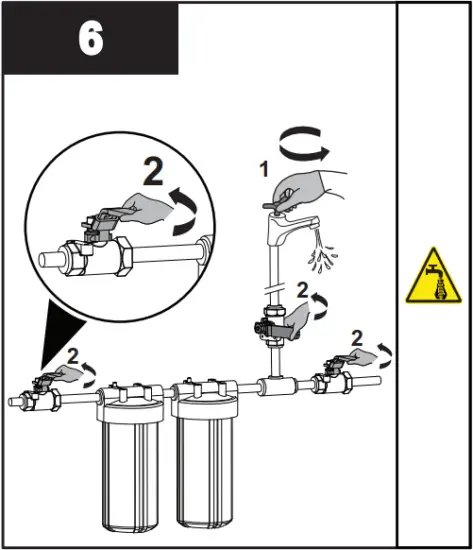 6

2

1

2

2

2