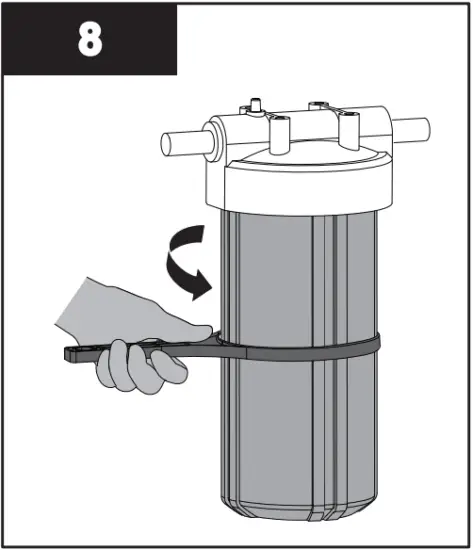 8