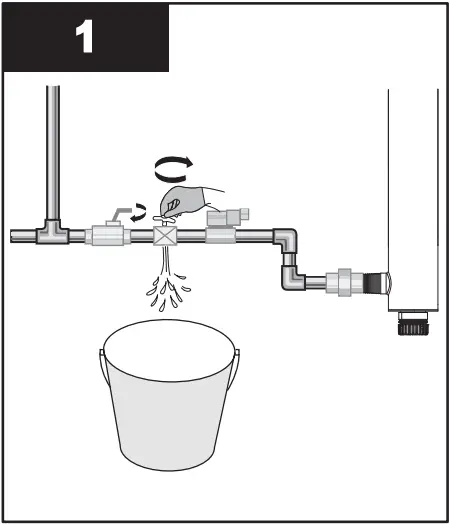 1