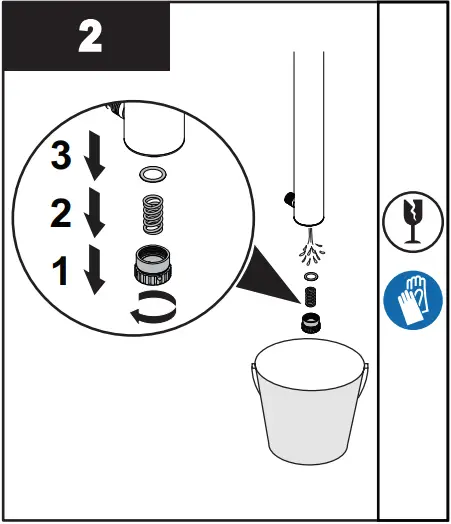 2

3

2

1