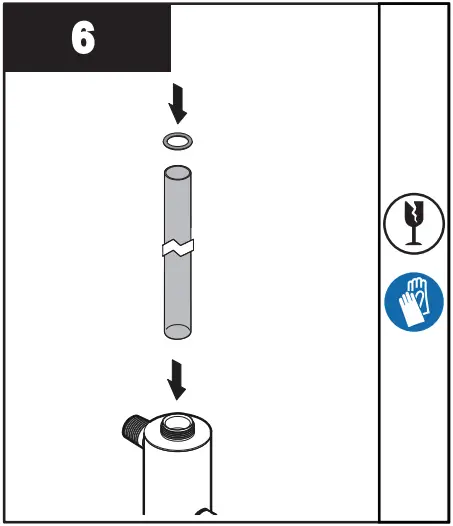 6